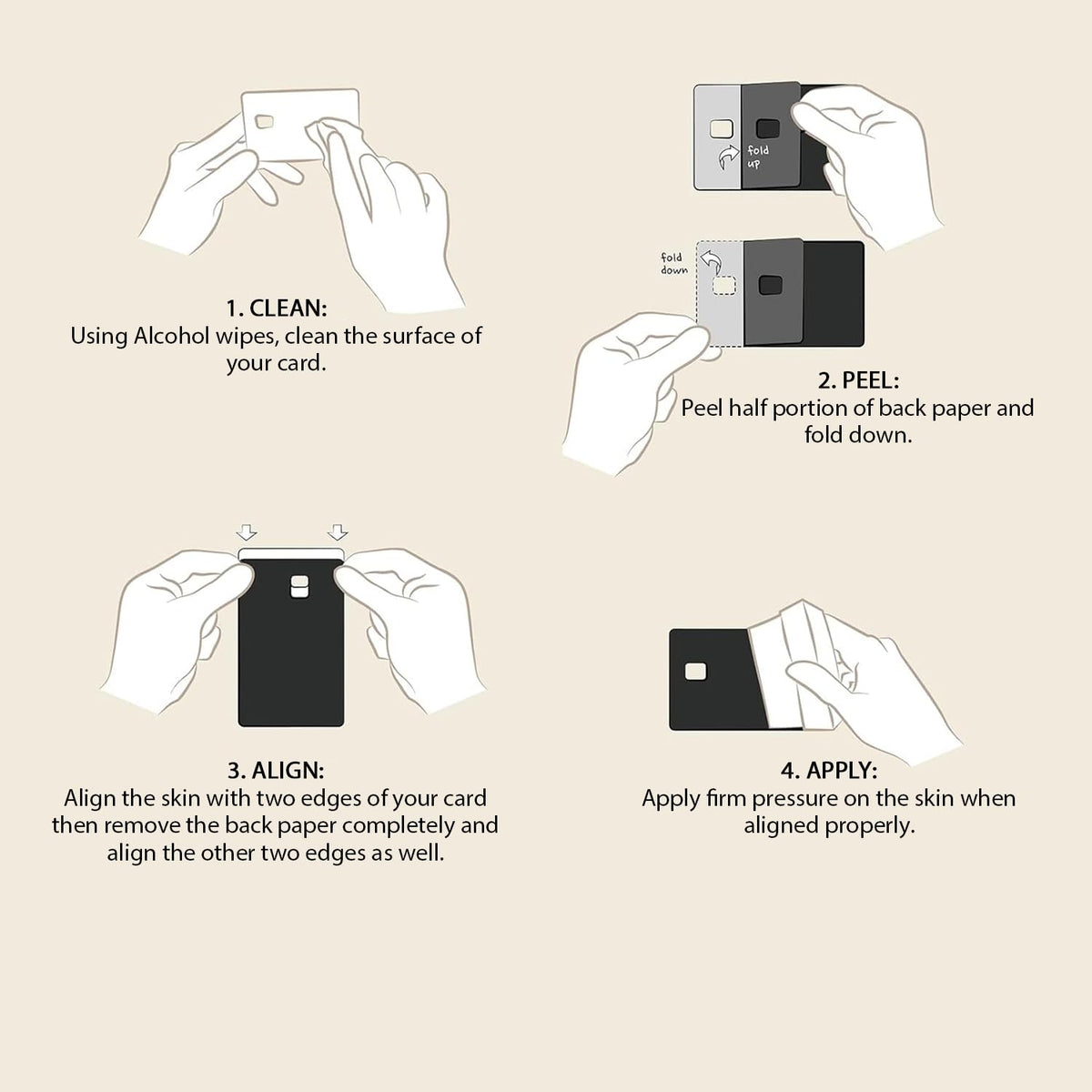 1. CLEAN:
Using Alcohol wipes, clean the surface of your card.

fold up

fold down

2. PEEL:
Peel half portion of back paper and fold down.

3. ALIGN:
Align the skin with two edges of your card then remove the back paper completely and align the other two edges as well.

4. APPLY:
Apply firm pressure on the skin when aligned properly.